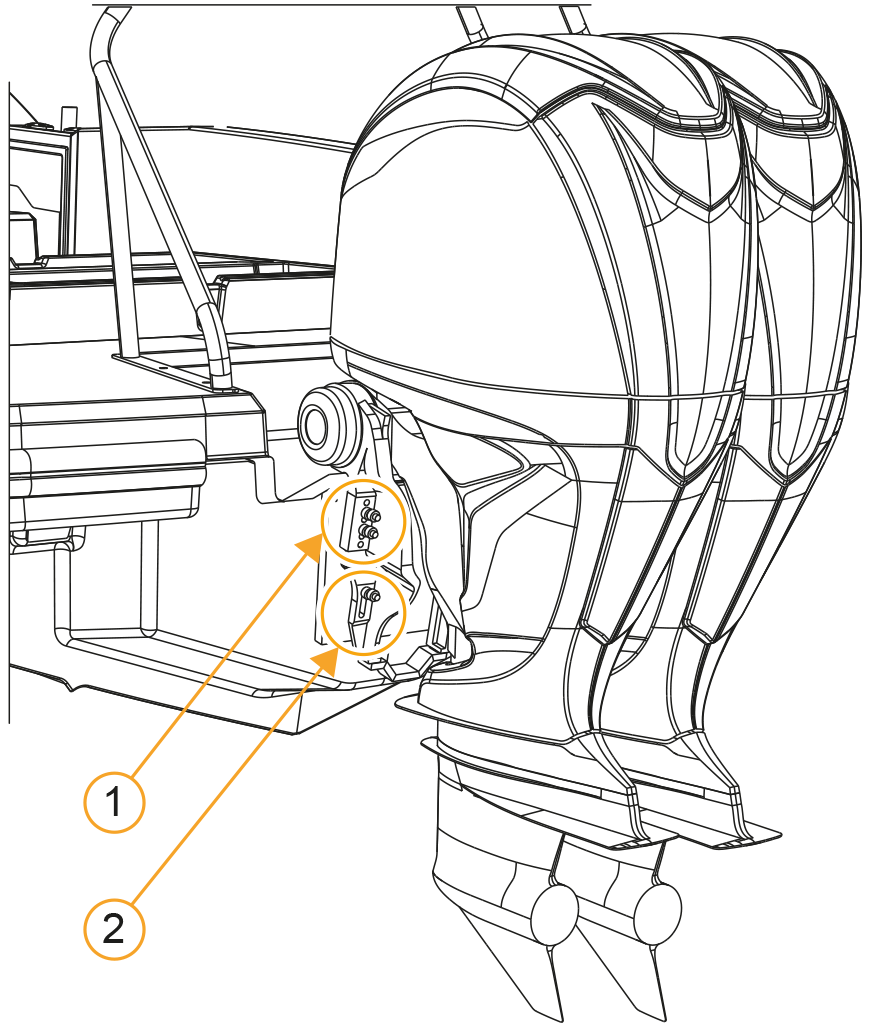 1
2