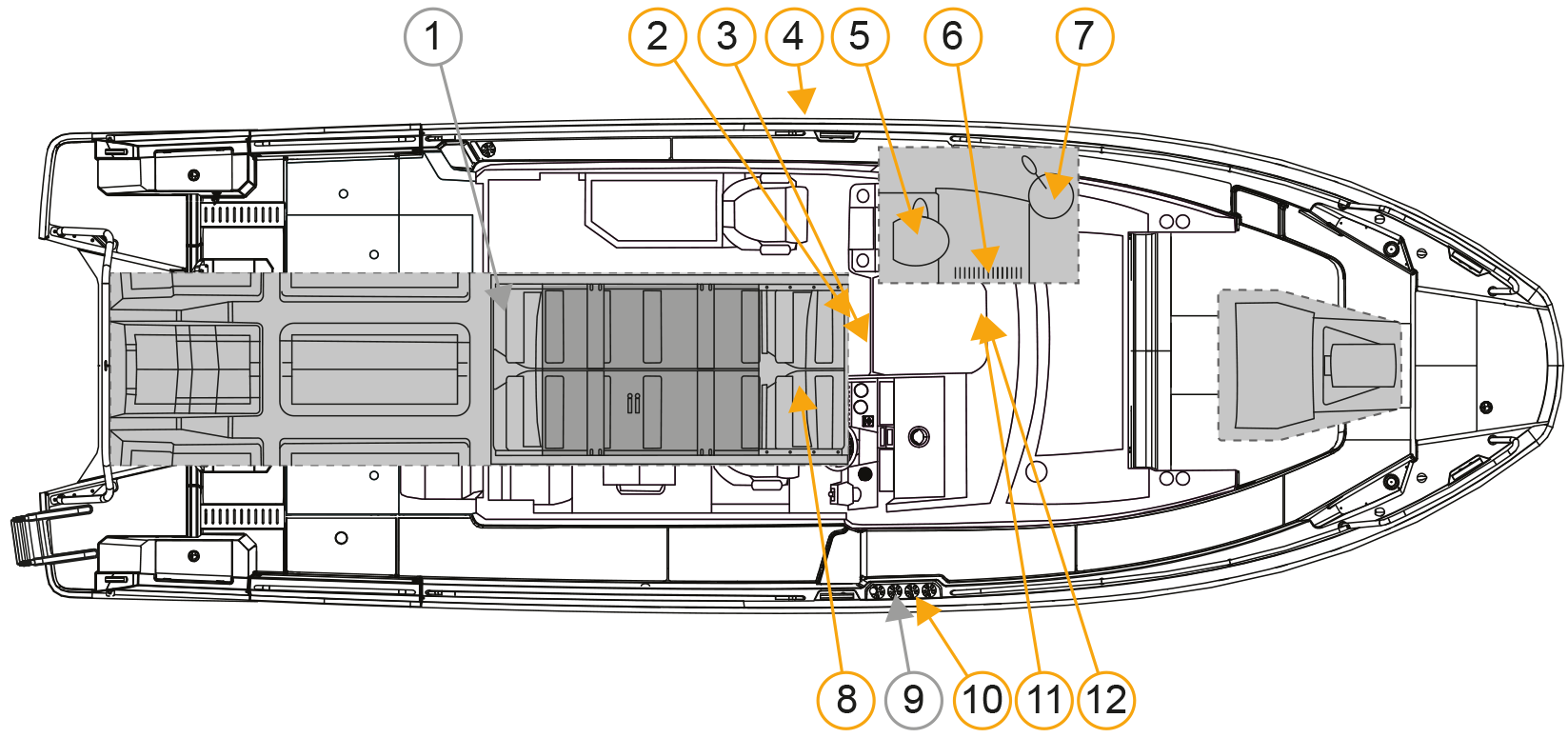 1
2
3
4
5
6
7
8
9
10
11
12