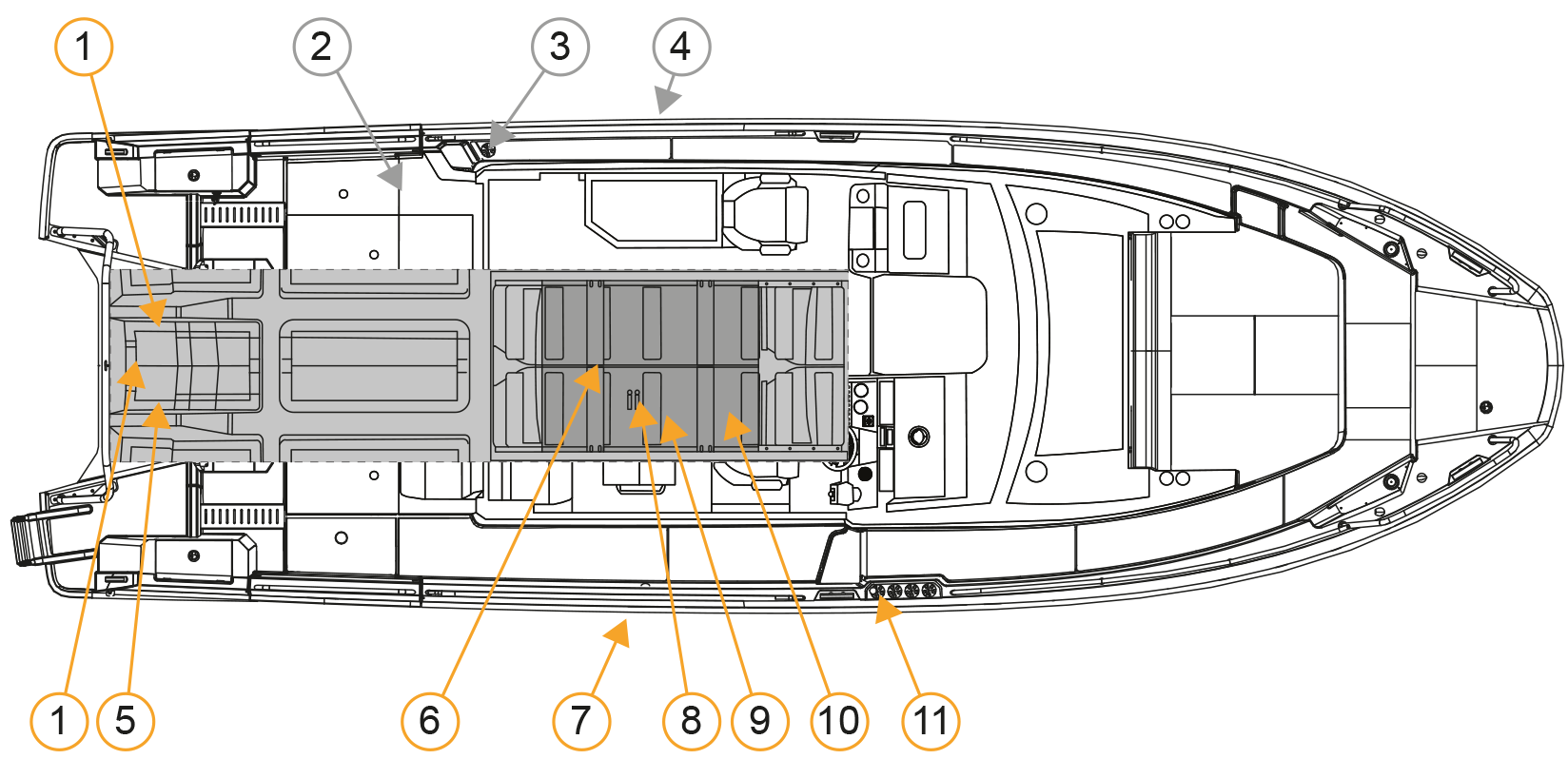 1
2
3
4
1
5
6
7
8
9
10
11