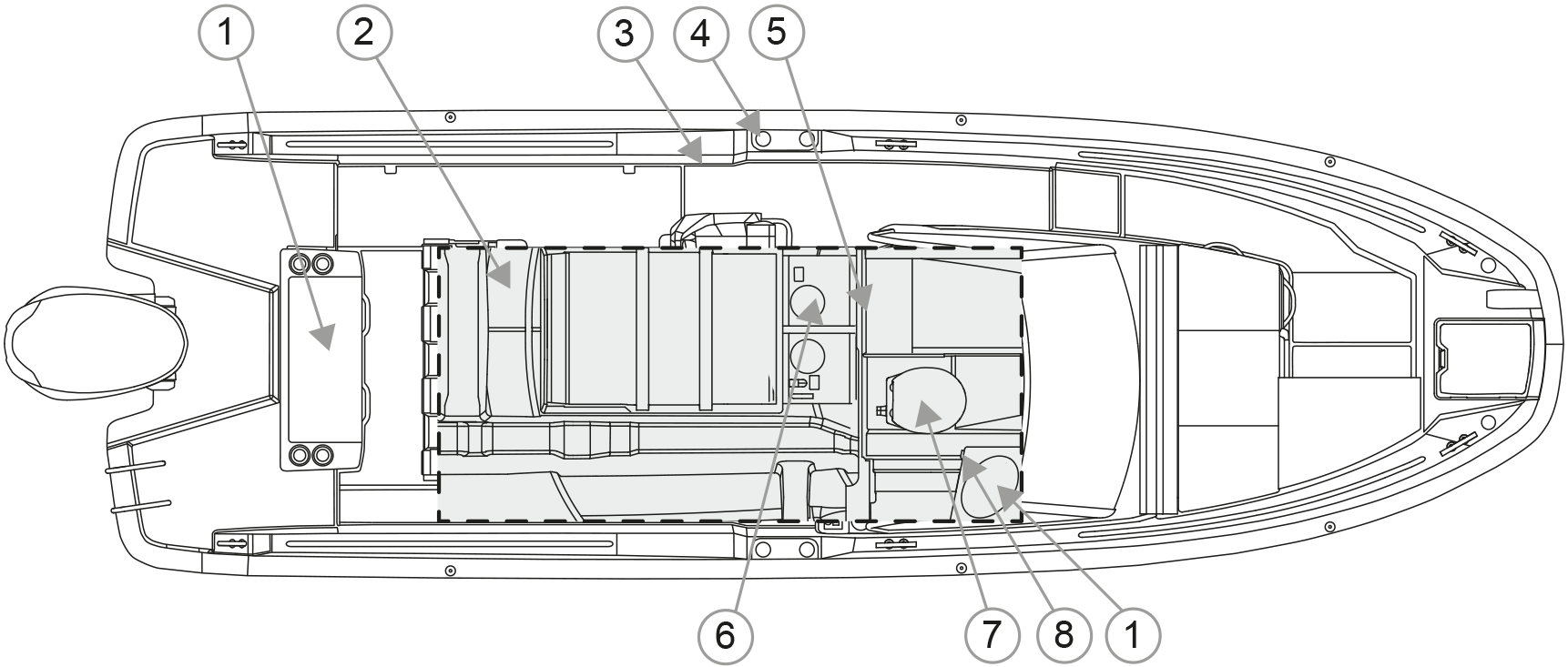 1
2
3
4
5
6
7
8
1