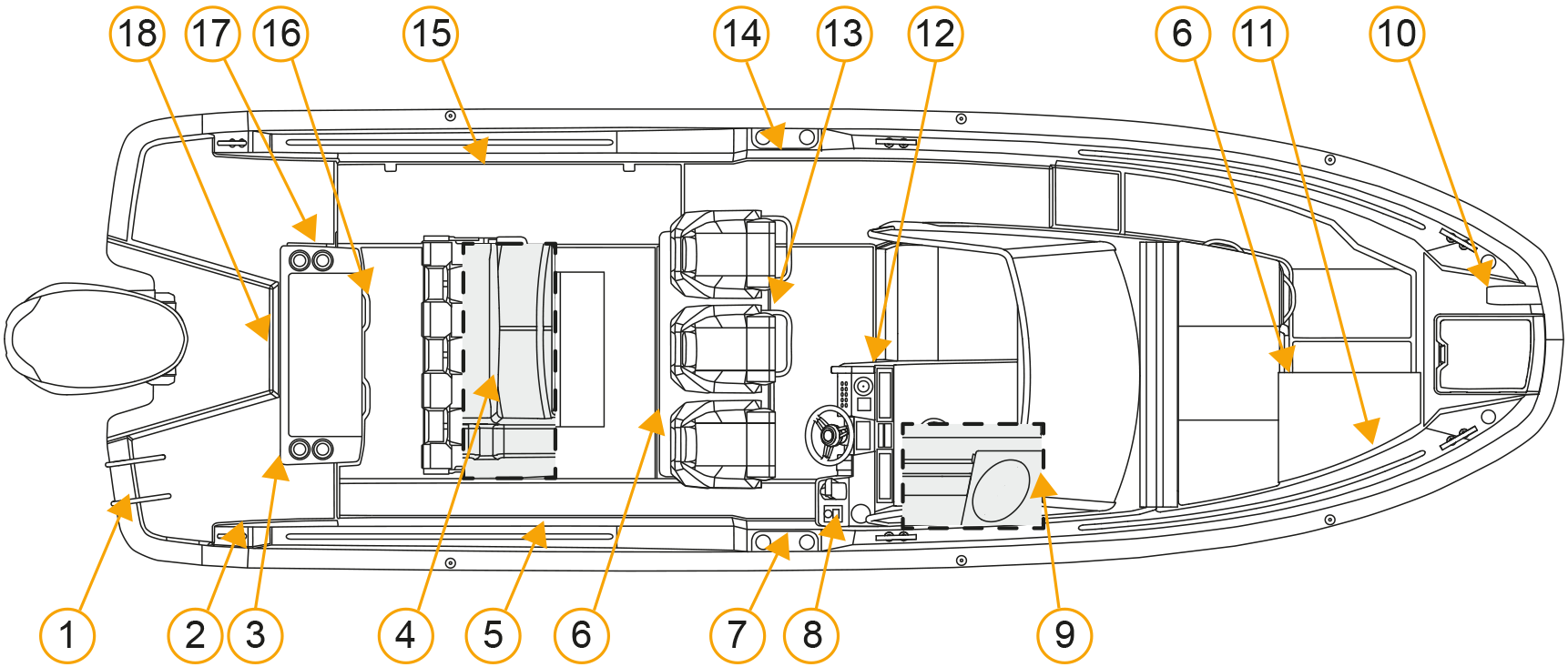 18 17 16 15 14 13 12 6 11 10

1 2 3 4 5 6 7 8 9