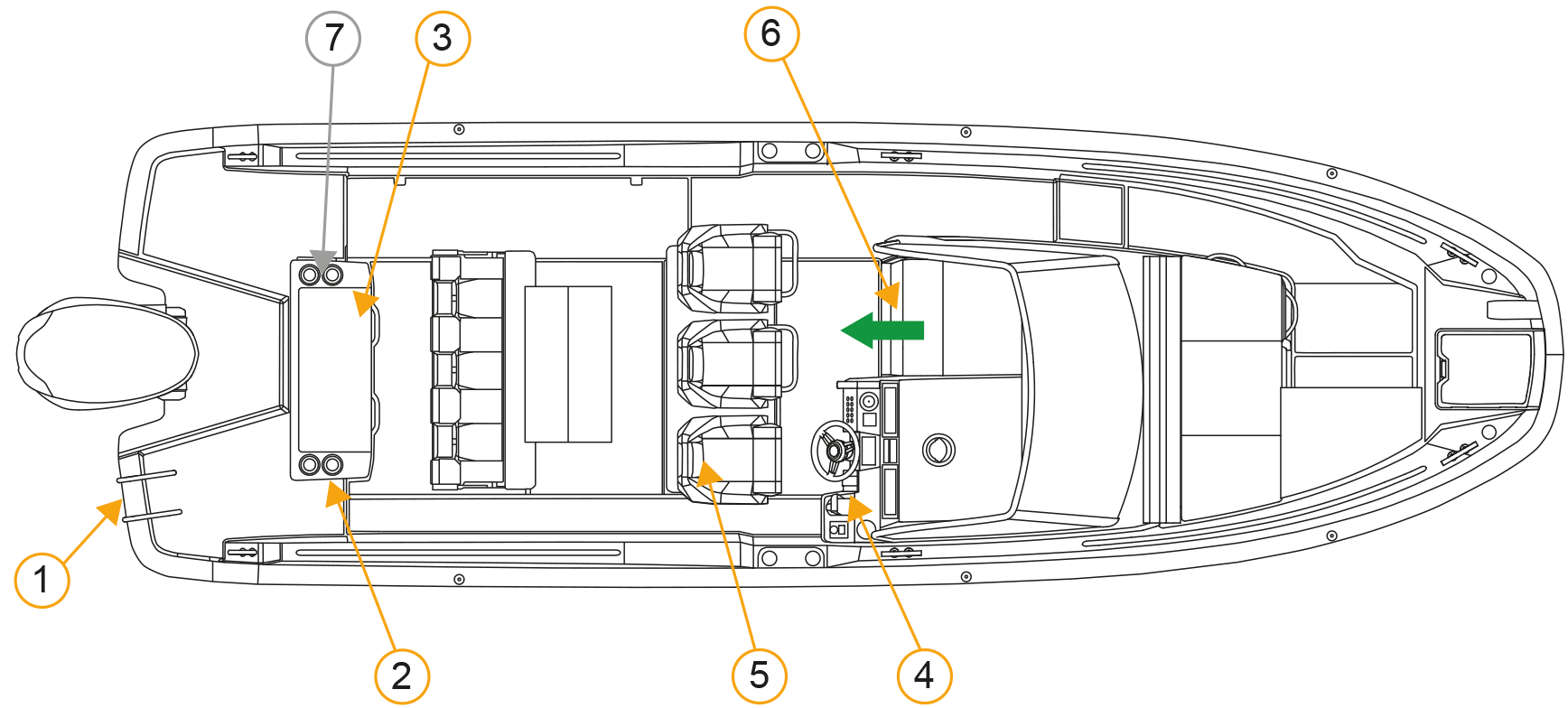 7
3
6
1
2
5
4