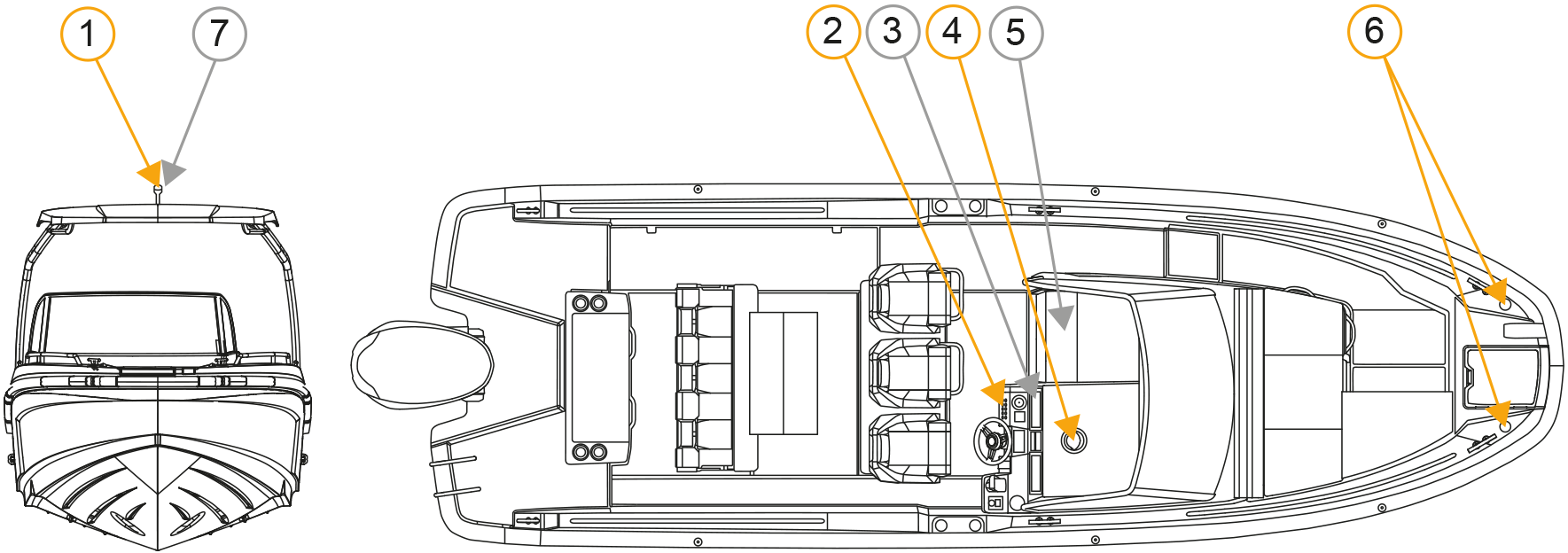 1
7
2
3
4
5
6