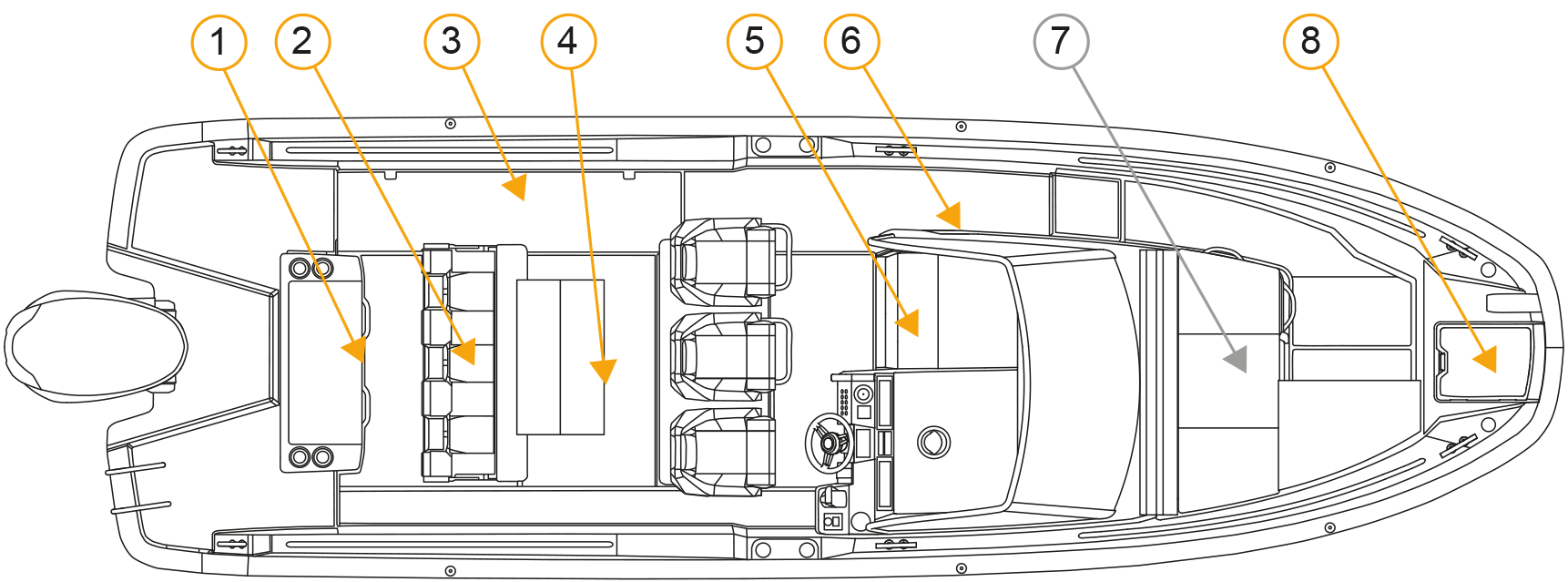 1 2 3 4 5 6 7 8