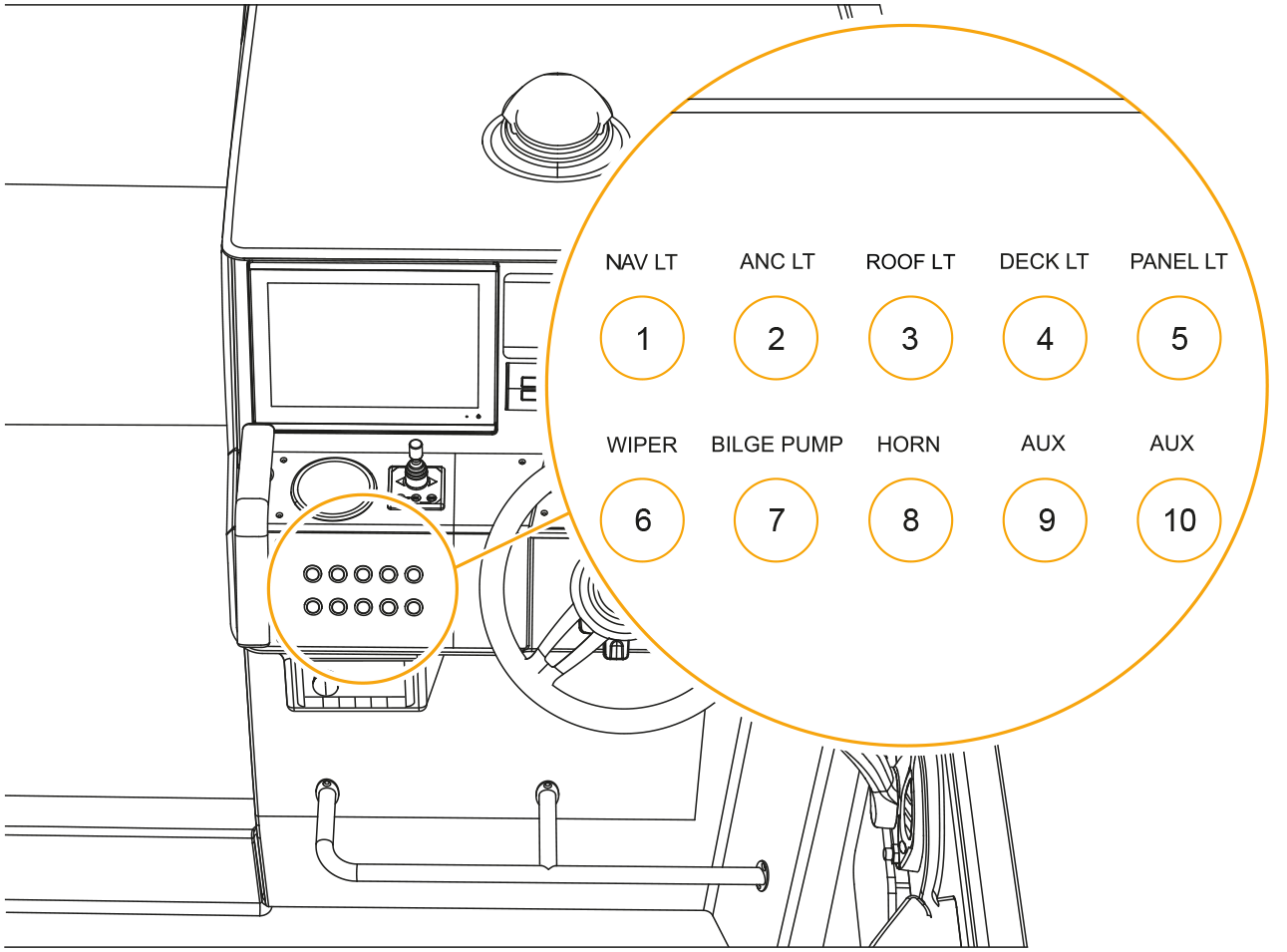 NAV LT
1
ANC LT
2
ROOF LT
3
DECK LT
4
PANEL LT
5
WIPER
6
BILGE PUMP
7
HORN
8
AUX
9
AUX
10