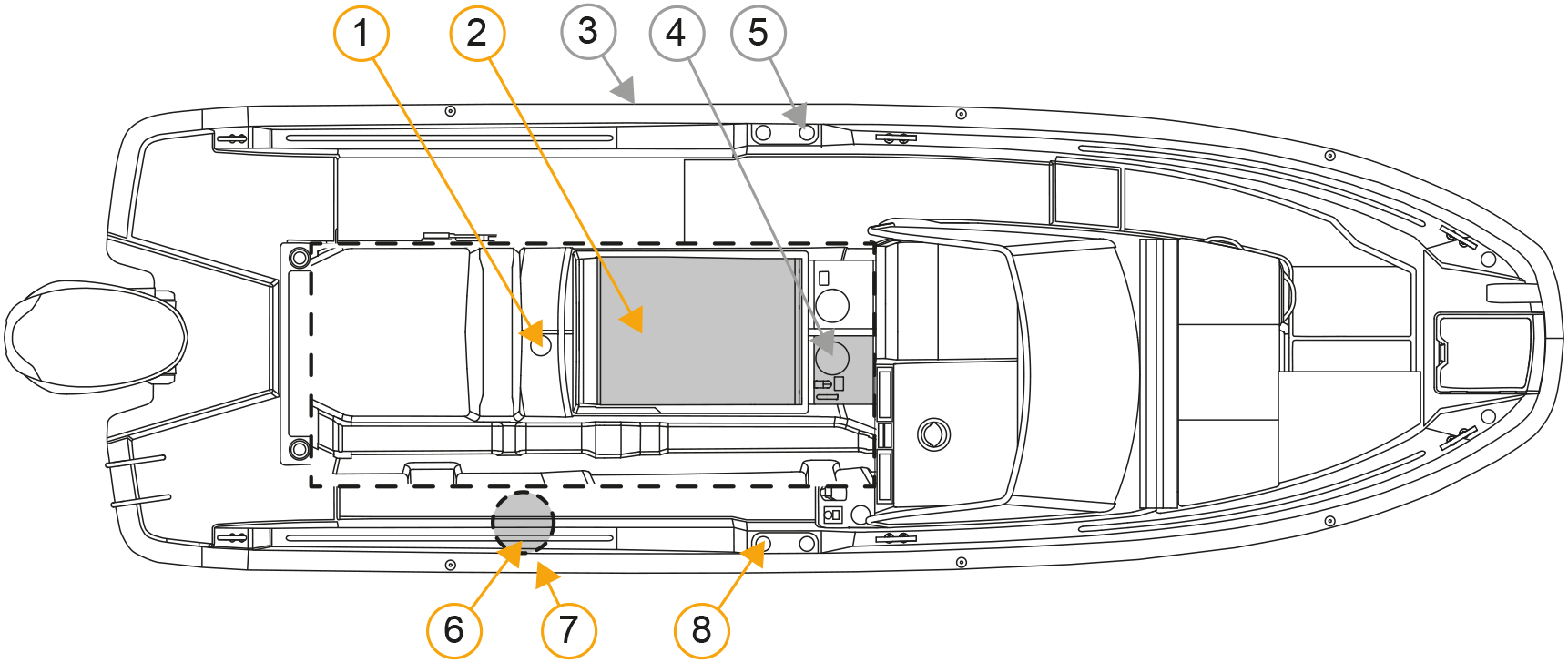 1
2
3
4
5
6
7
8