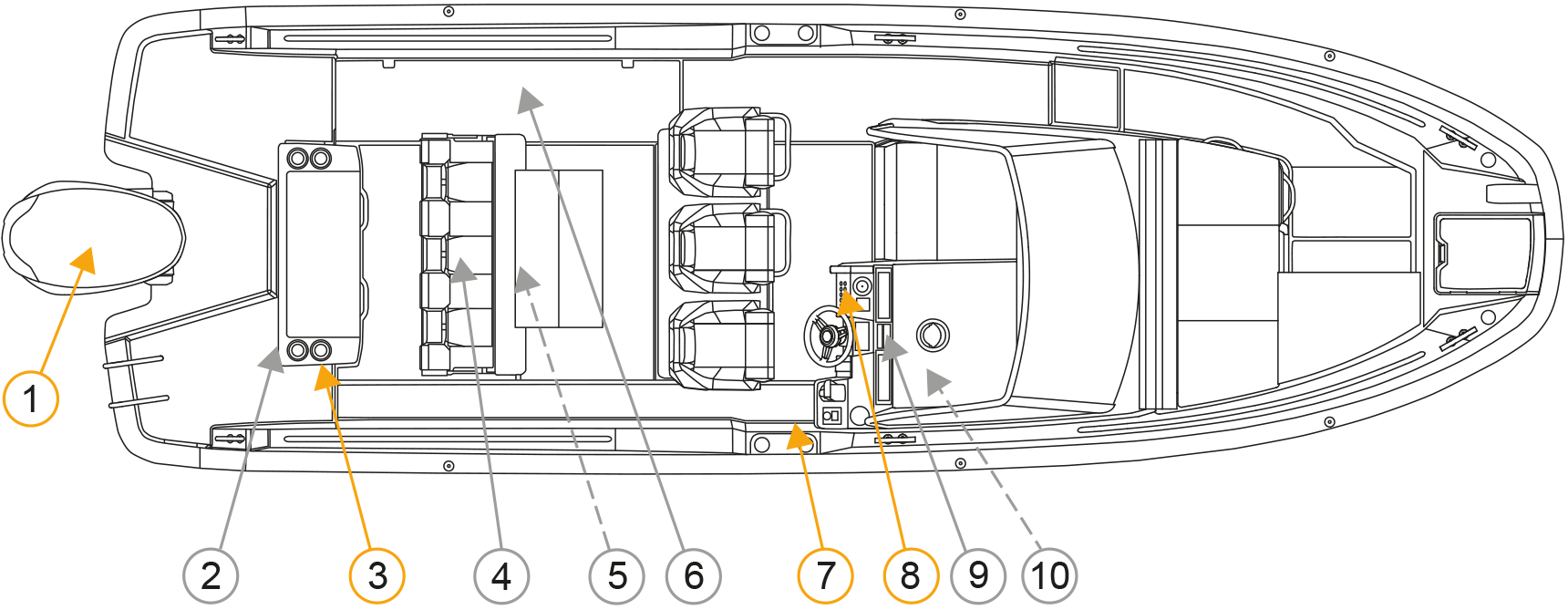 1
2
3
4
5
6
7
8
9
10