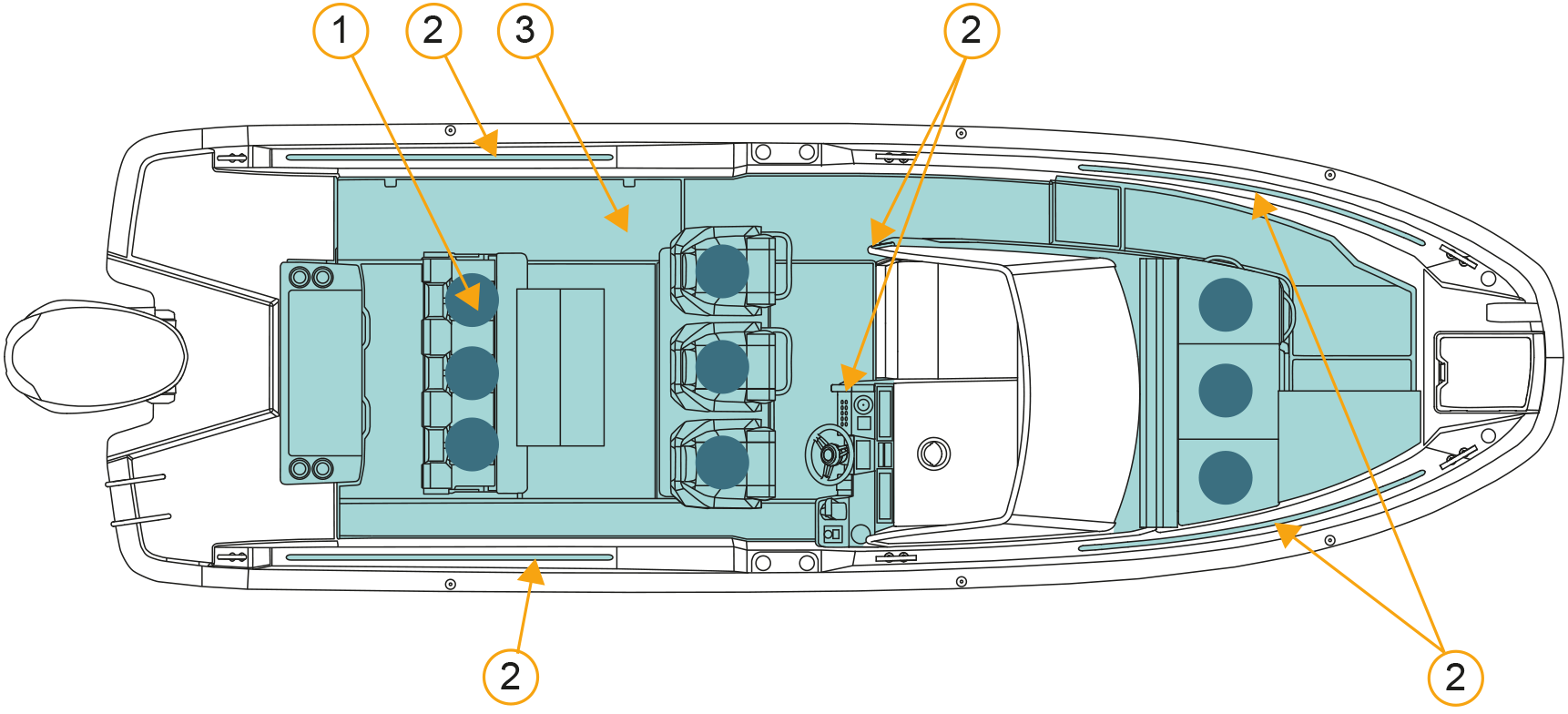 1
2
3
2
2
2