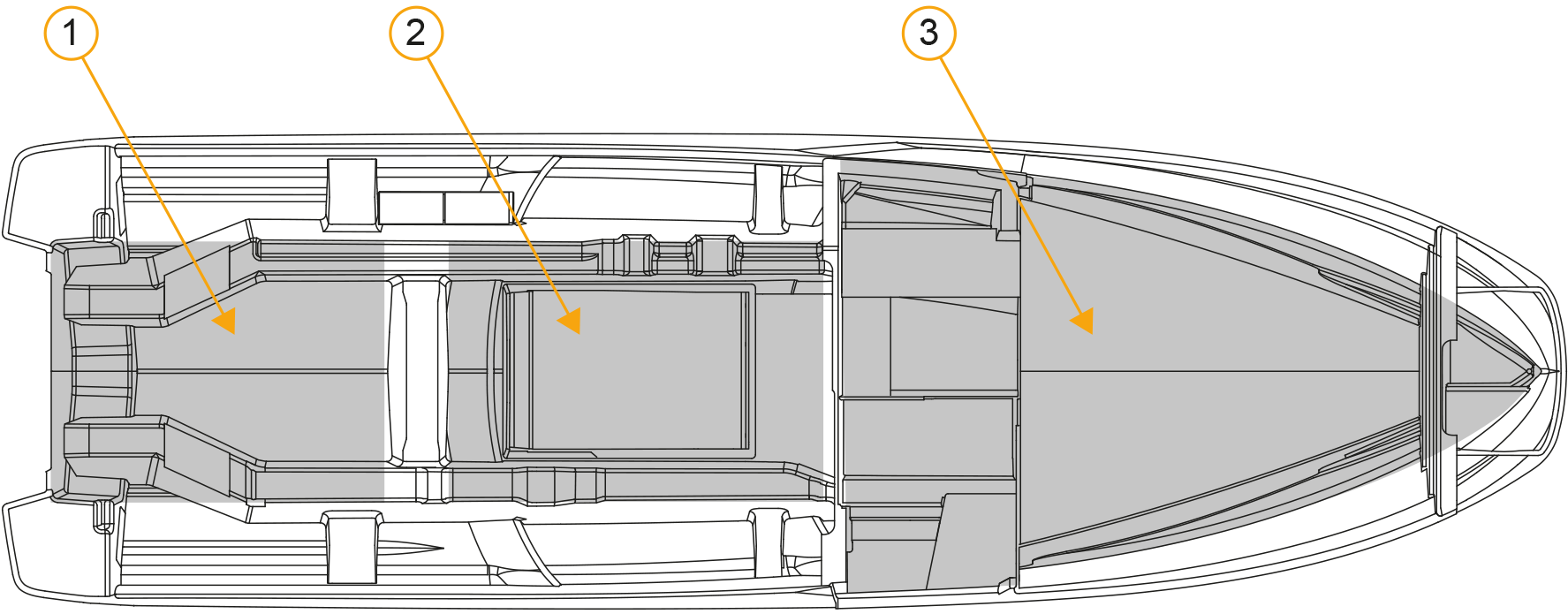 1
2
3