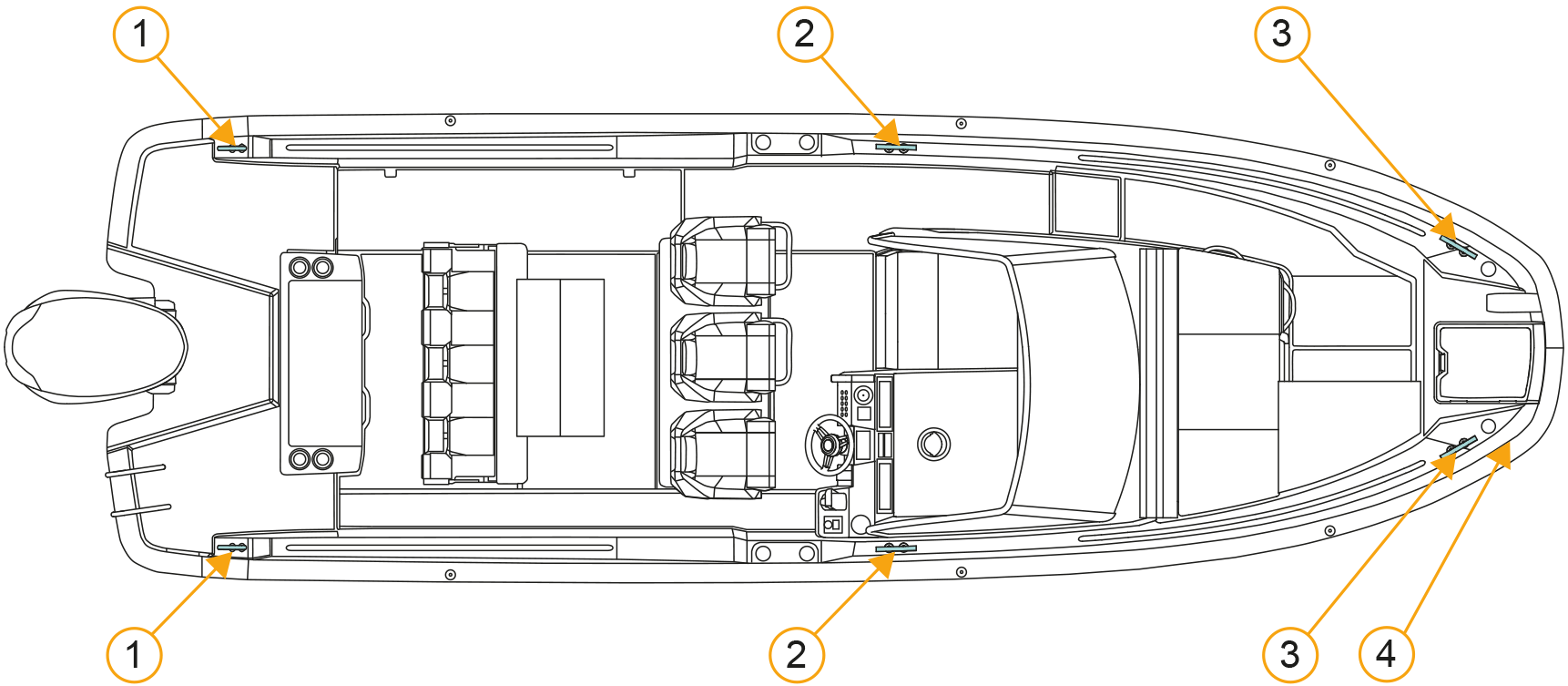 1
2
3
1
2
3
4