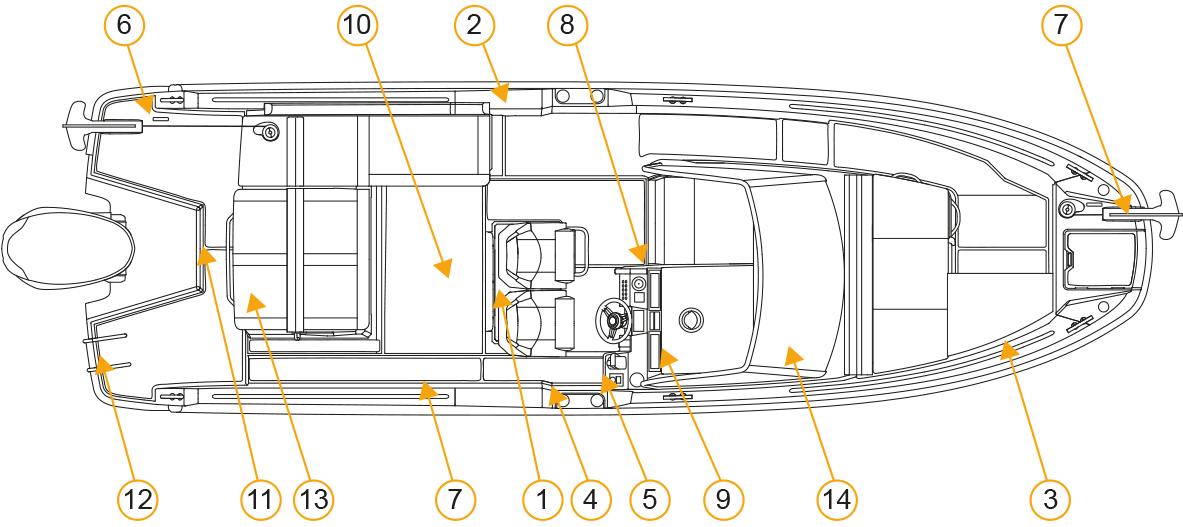 6
10
2
8
7
12
11
13
7
1
4
5
9
14
3