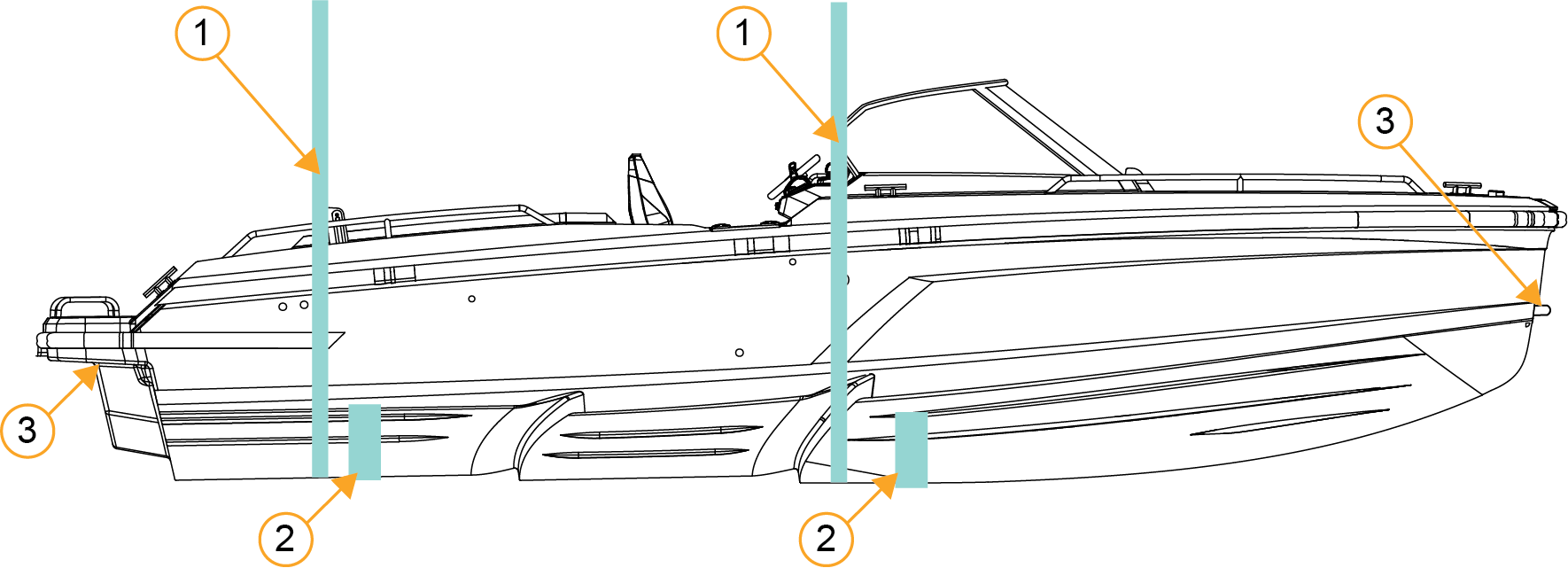 1
1
3
3
2
2