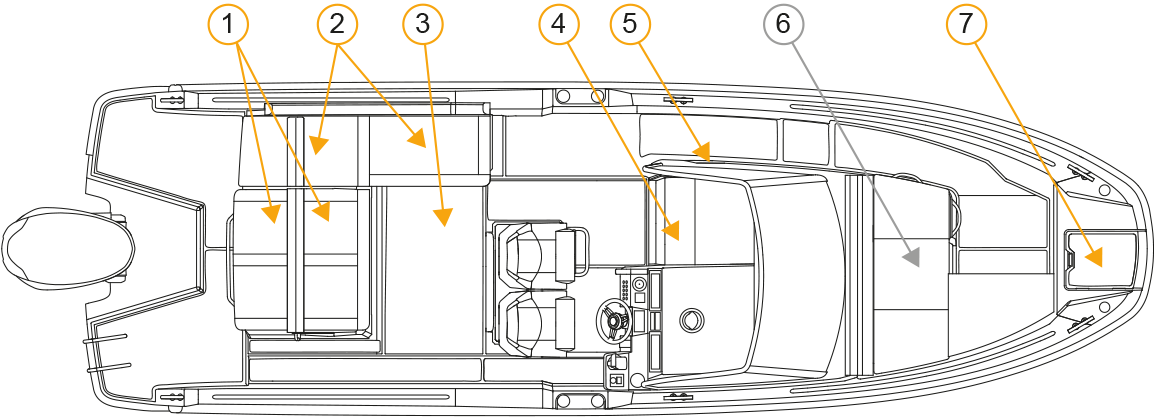 1 2 3 4 5 6 7