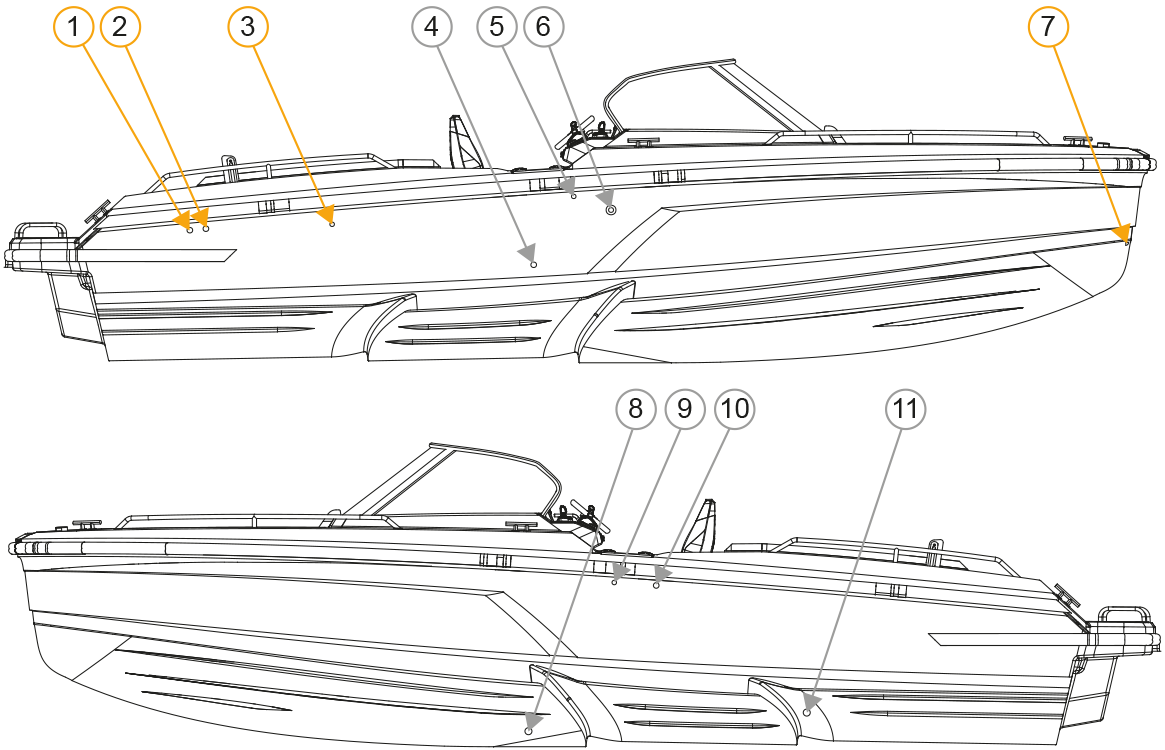 1 2 3 4 5 6 7

8 9 10 11