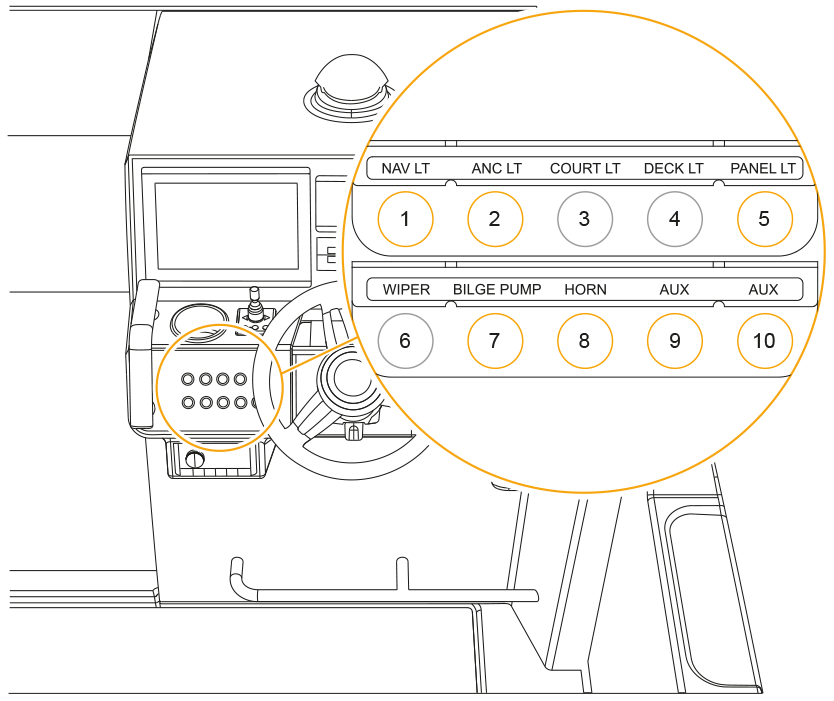 NAV LT ANC LT COURT LT DECK LT PANEL LT

1 2 3 4 5

WIPER BILGE PUMP HORN AUX AUX

6 7 8 9 10