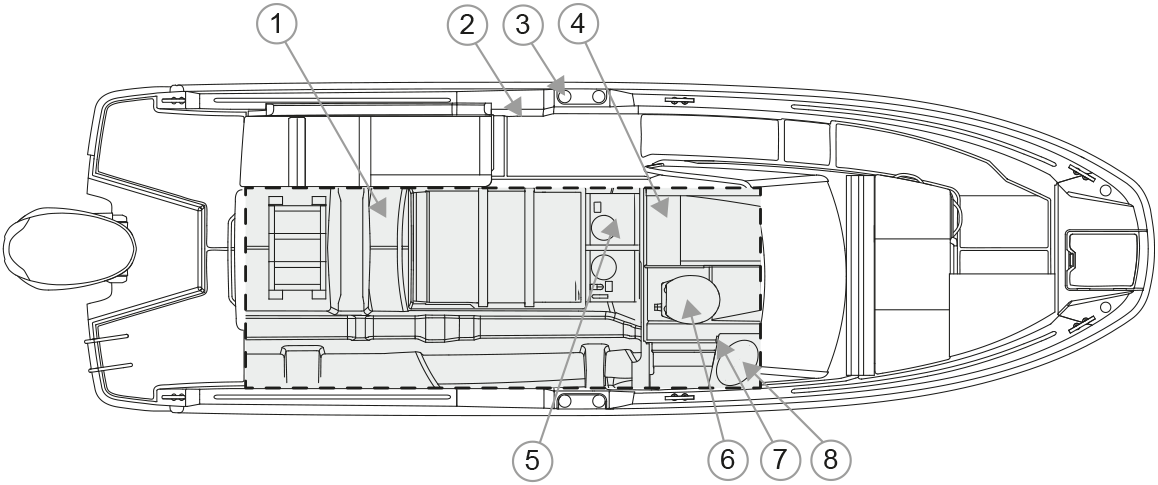 1
2
3
4
5
6
7
8