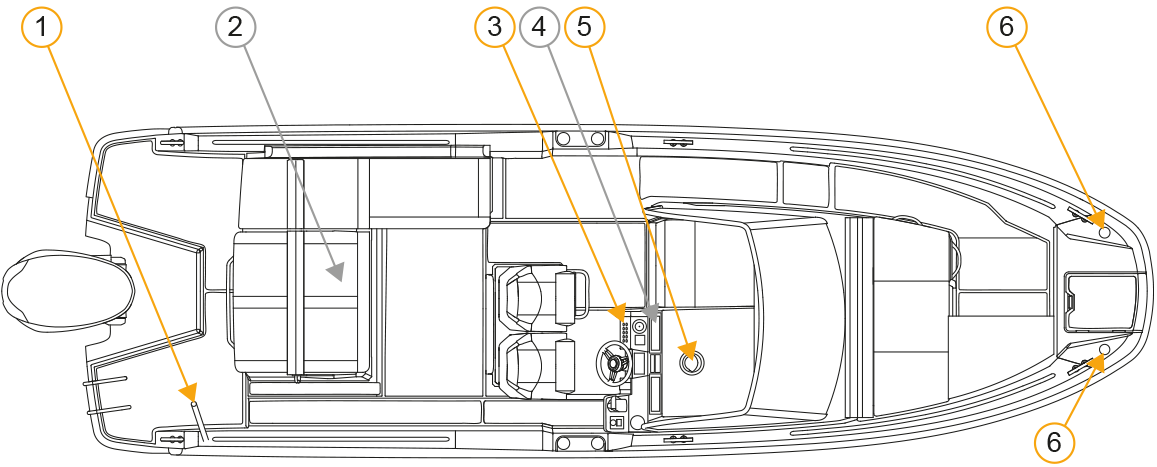 1
2
3
4
5
6
6