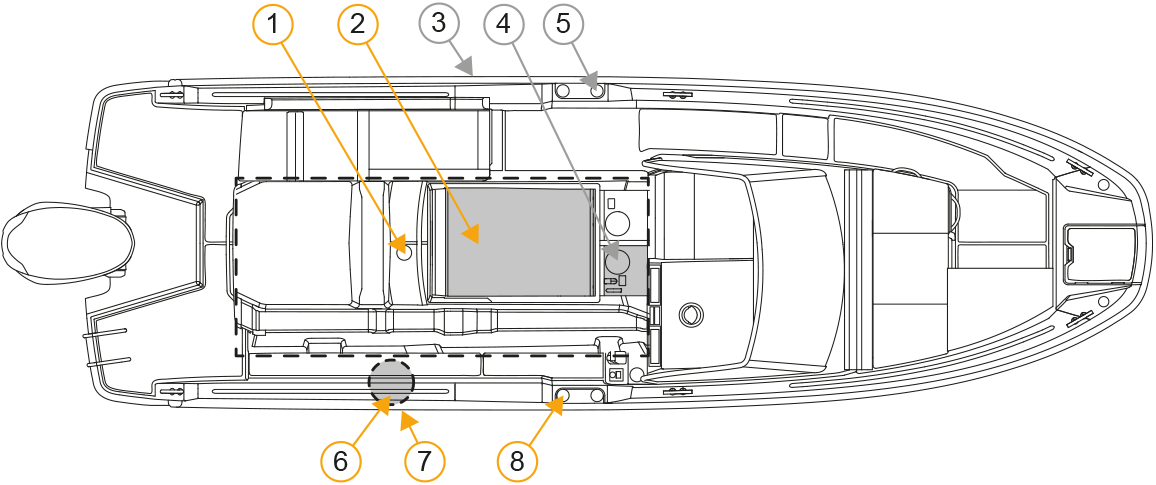 1
2
3
4
5
6
7
8