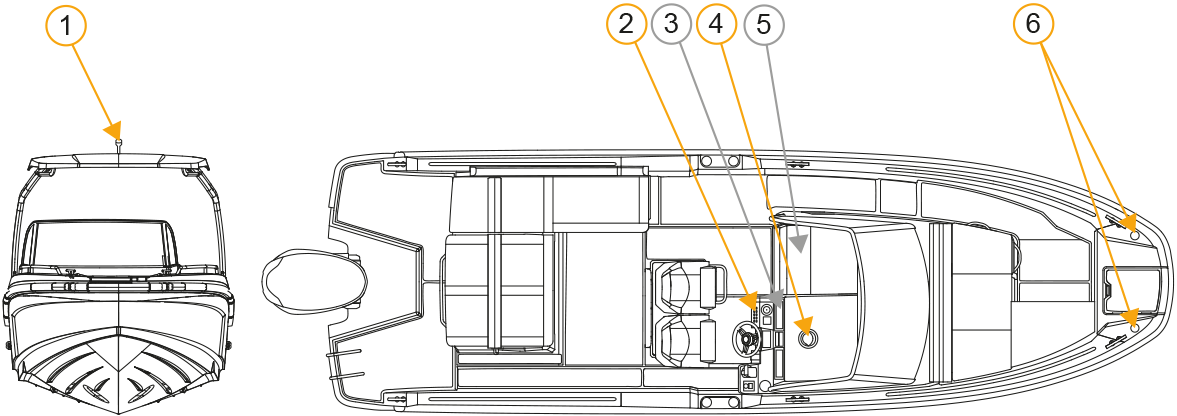 1
2
3
4
5
6