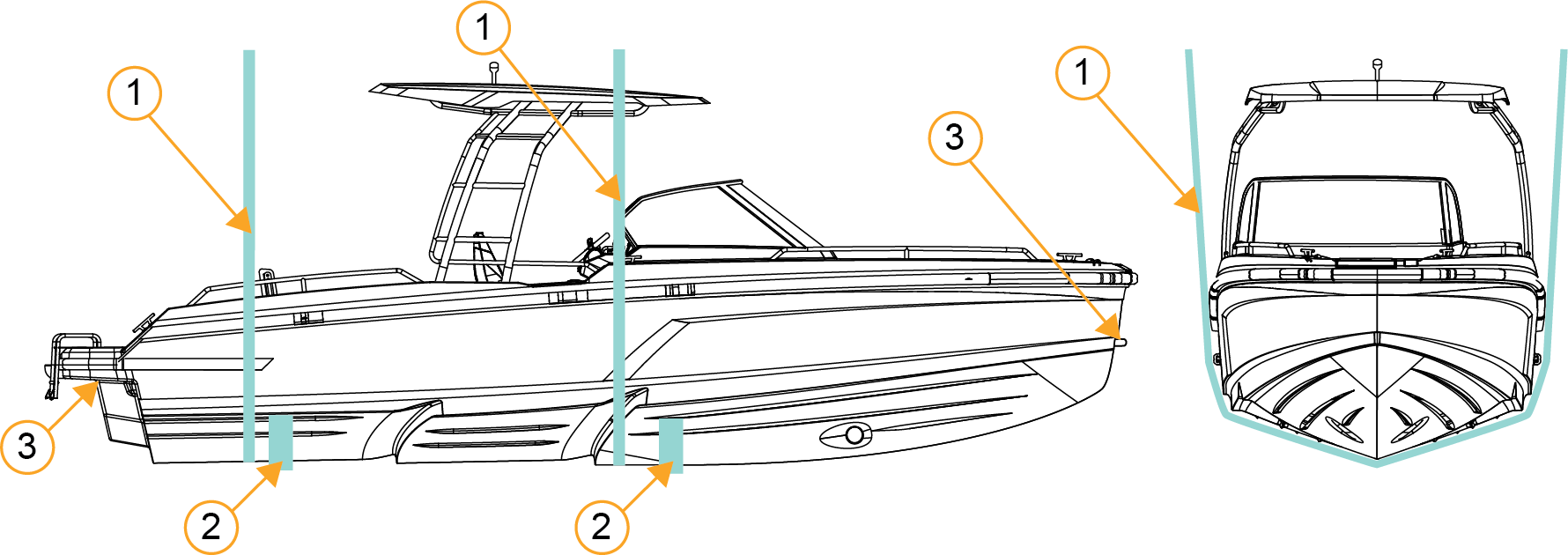 1
1
1
3
3
2
2