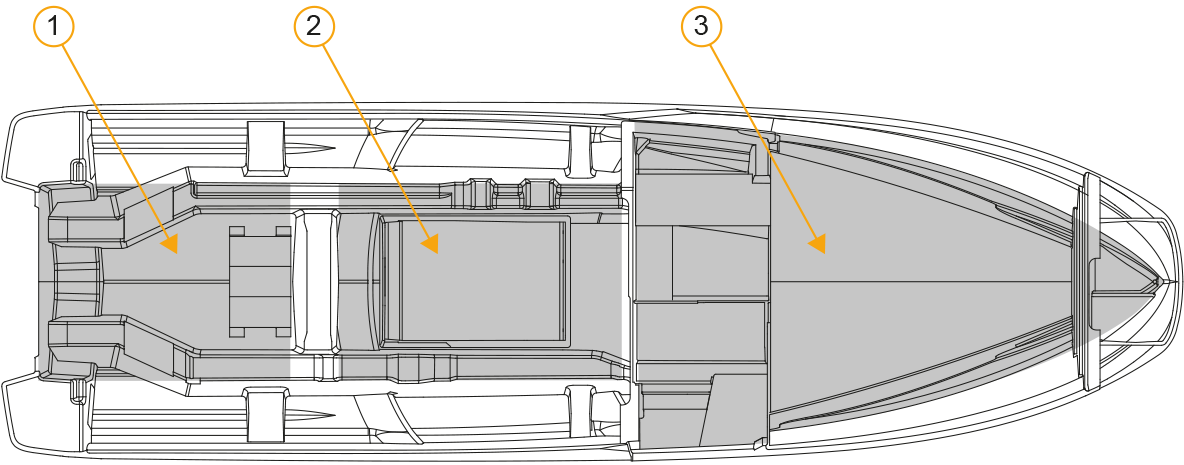 1
2
3