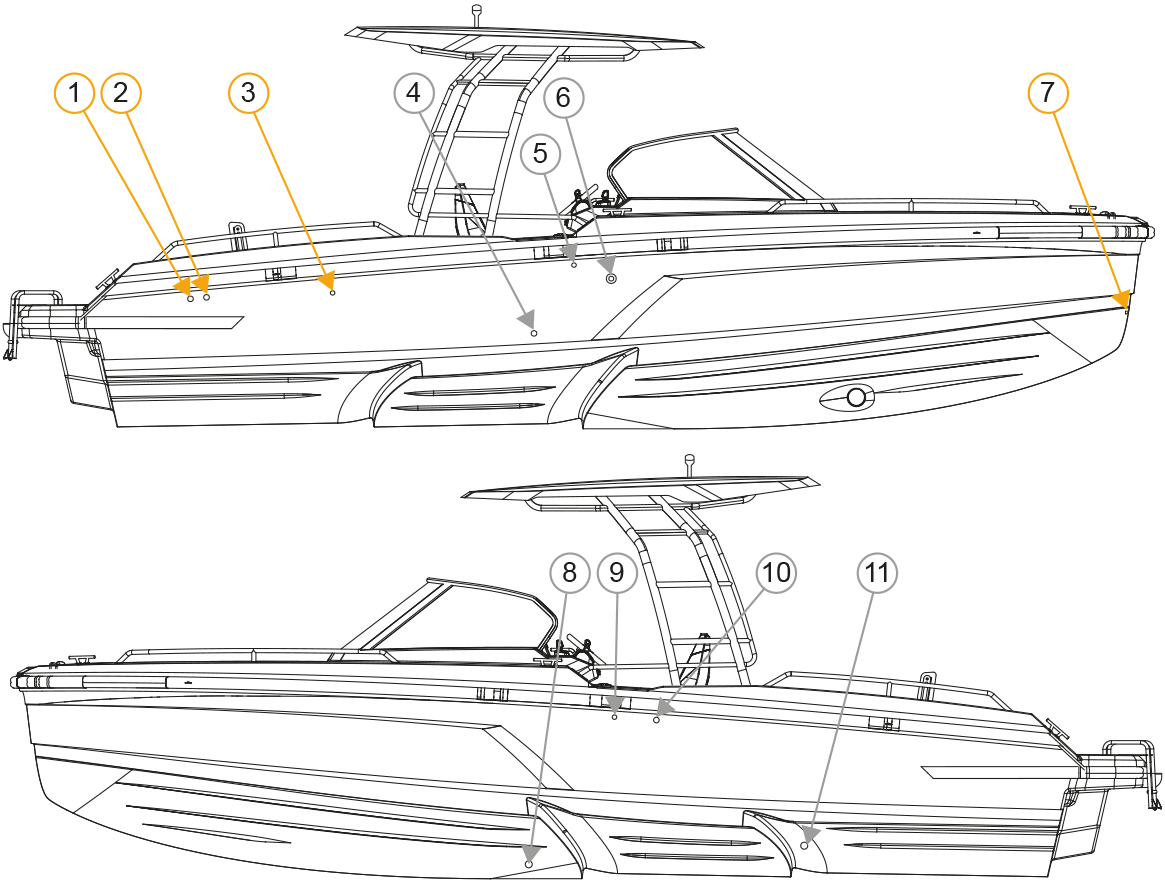 1
2
3
4
5
6
7
8
9
10
11