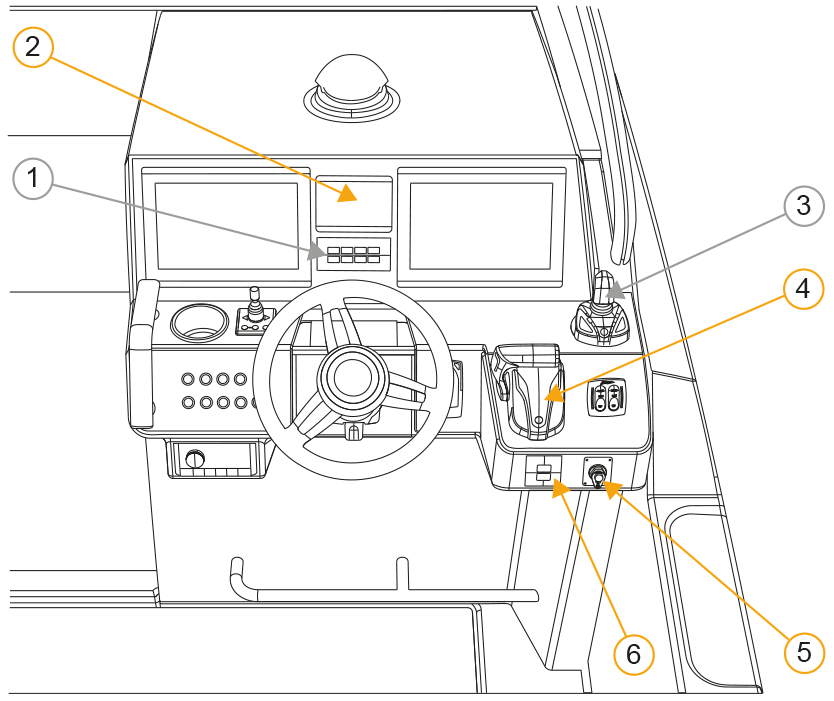 2
1
3
4
6
5