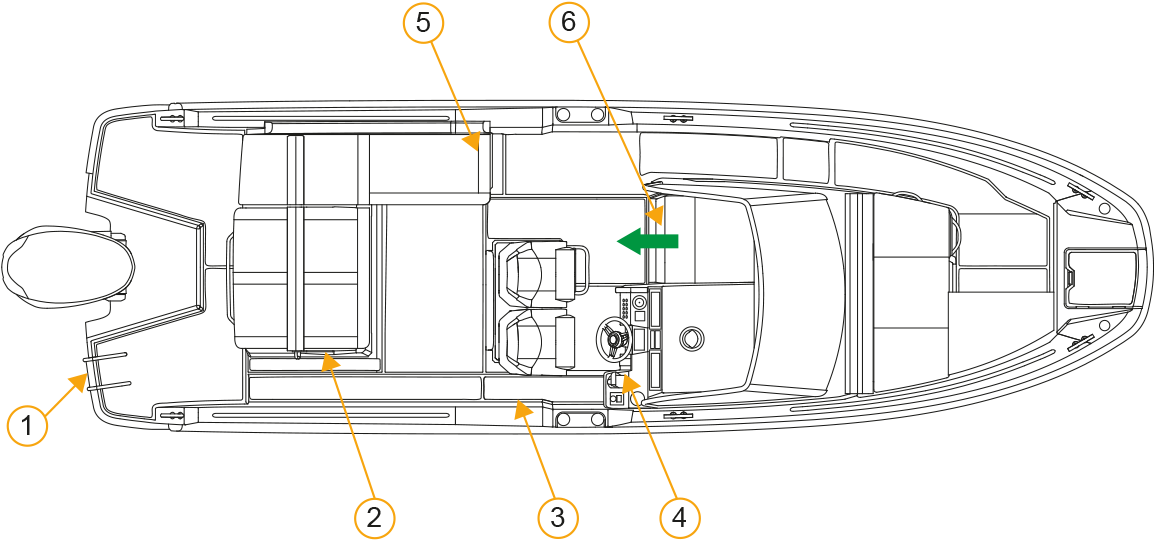 5
6
1
2
3
4