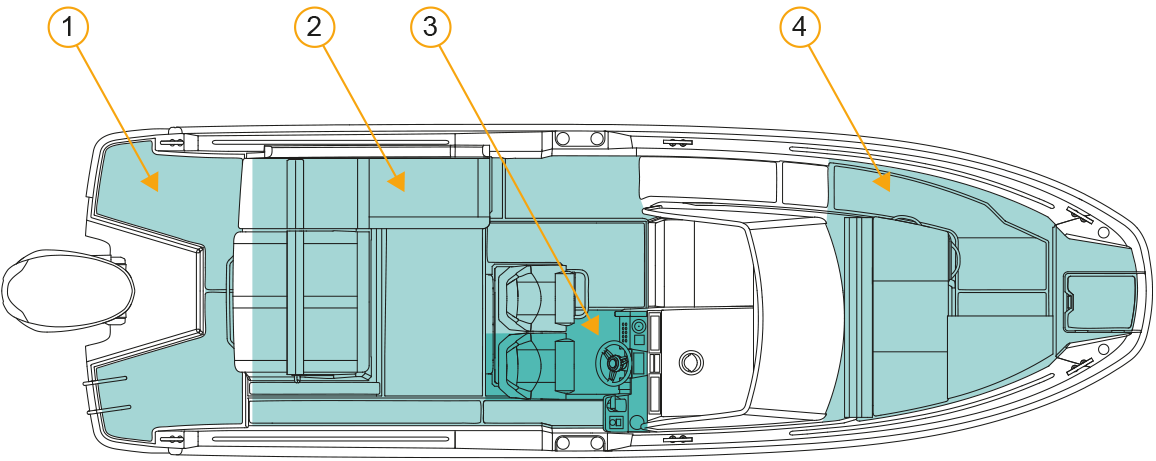 1
2
3
4