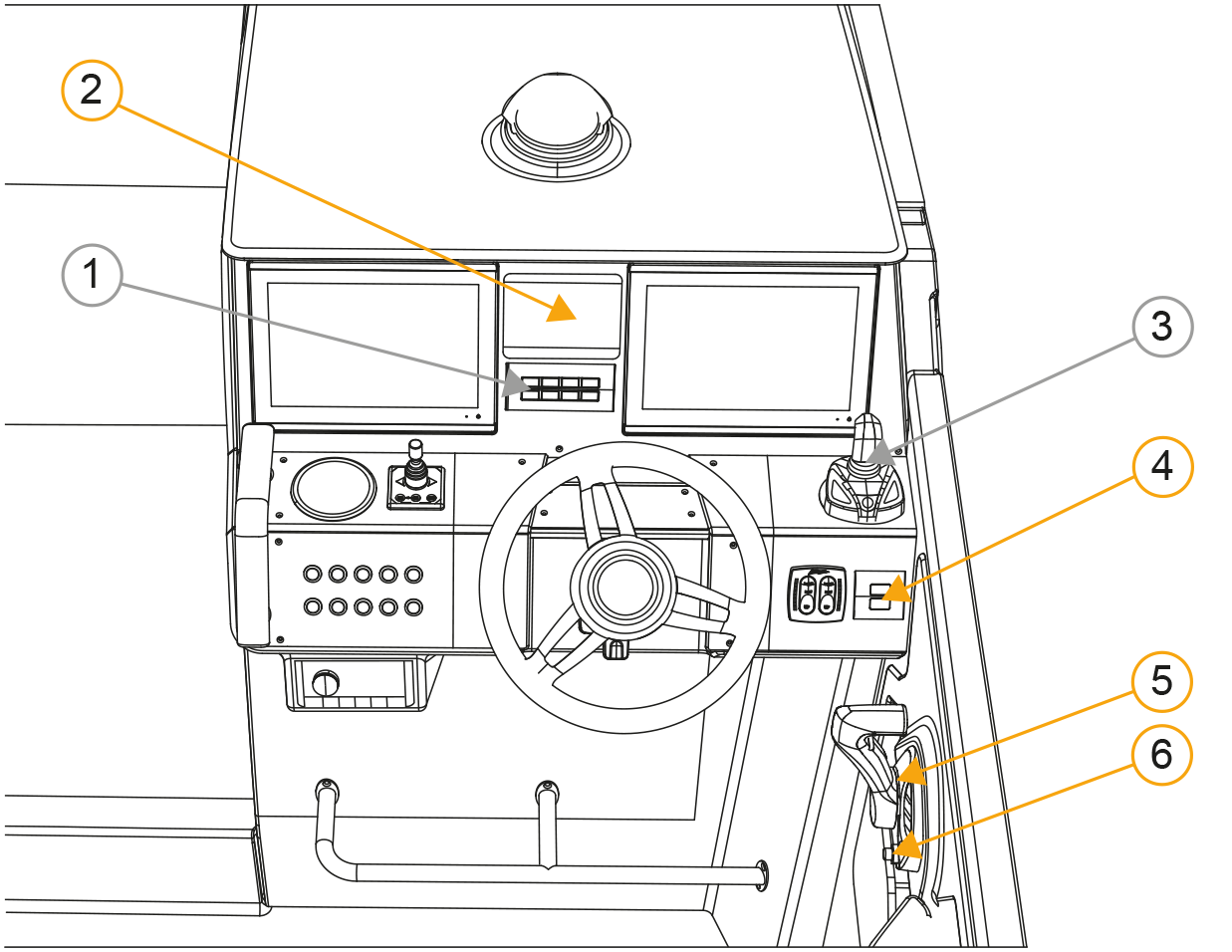 2
1
3
4
5
6