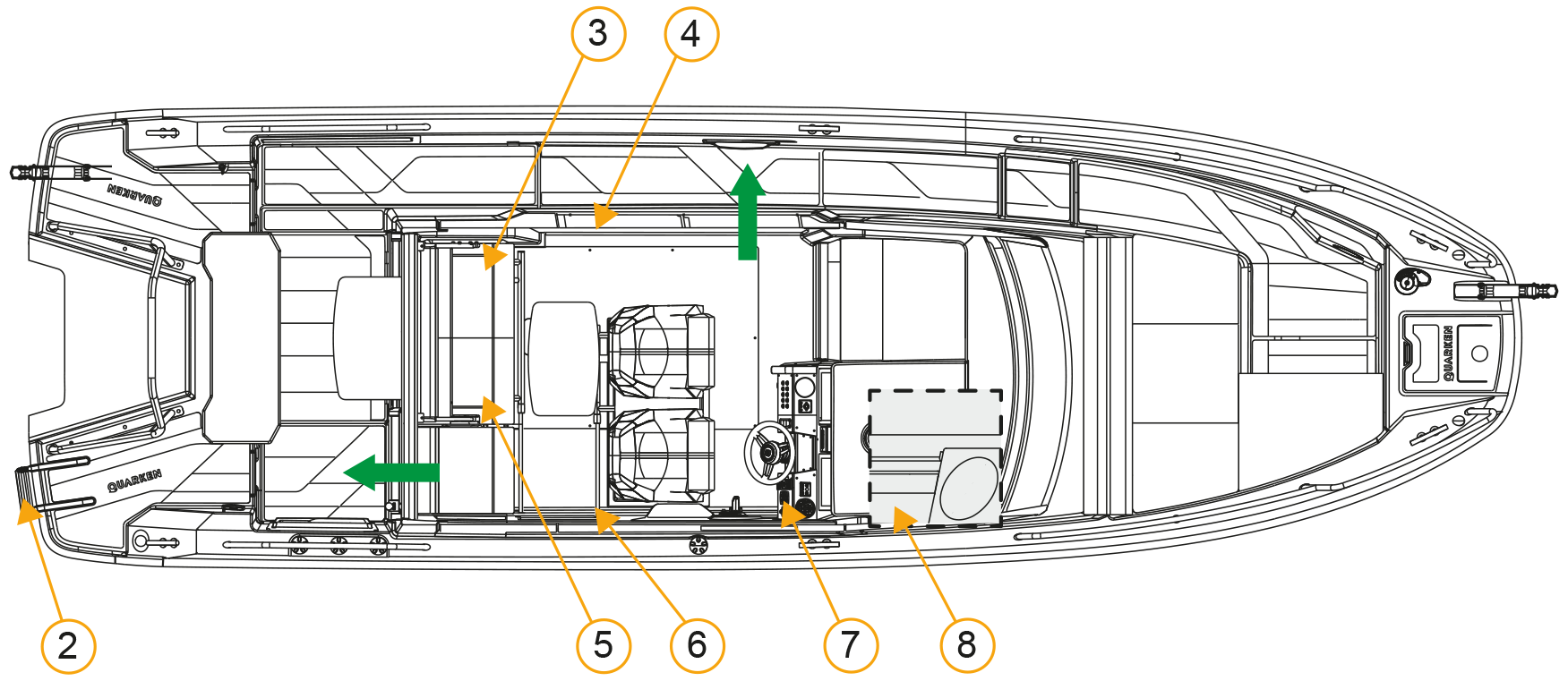 3
4
QUARKEN
QUARKEN
QUARKEN
2
5
6
7
8