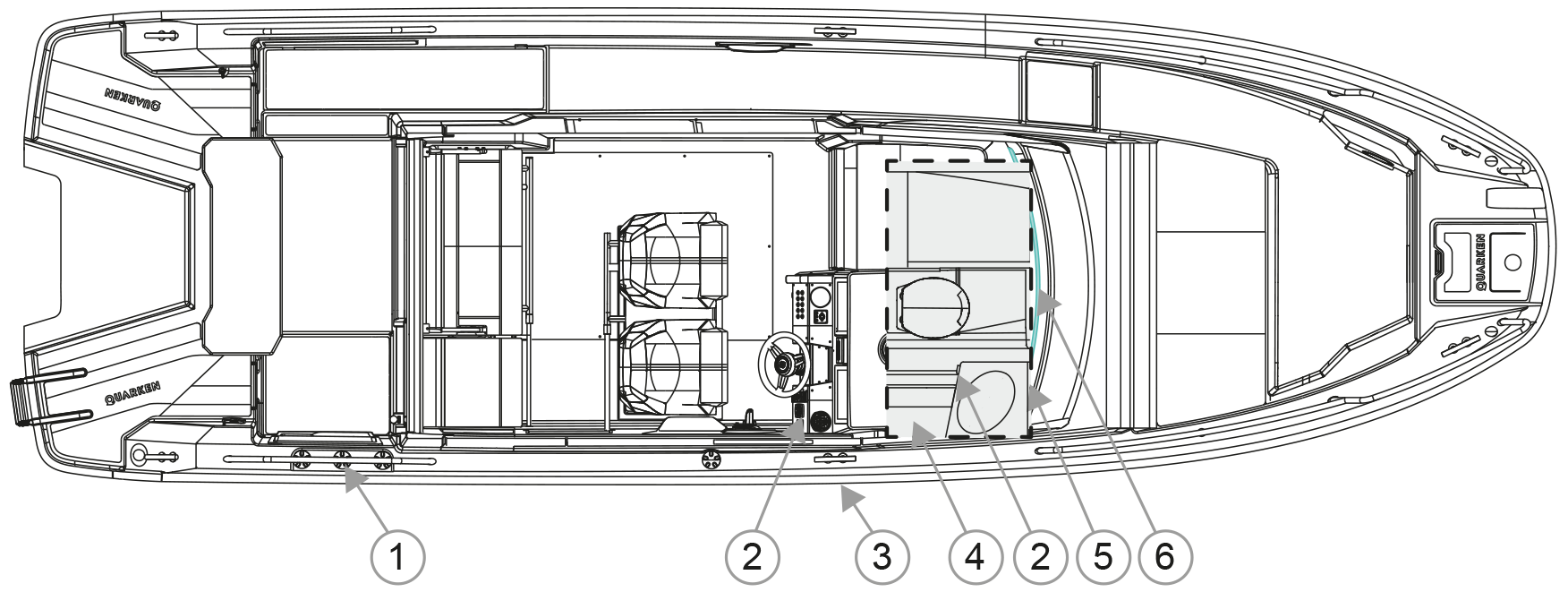 QUARKEN
QUARKEN
QUARKEN
1
2
3
4
2
5
6