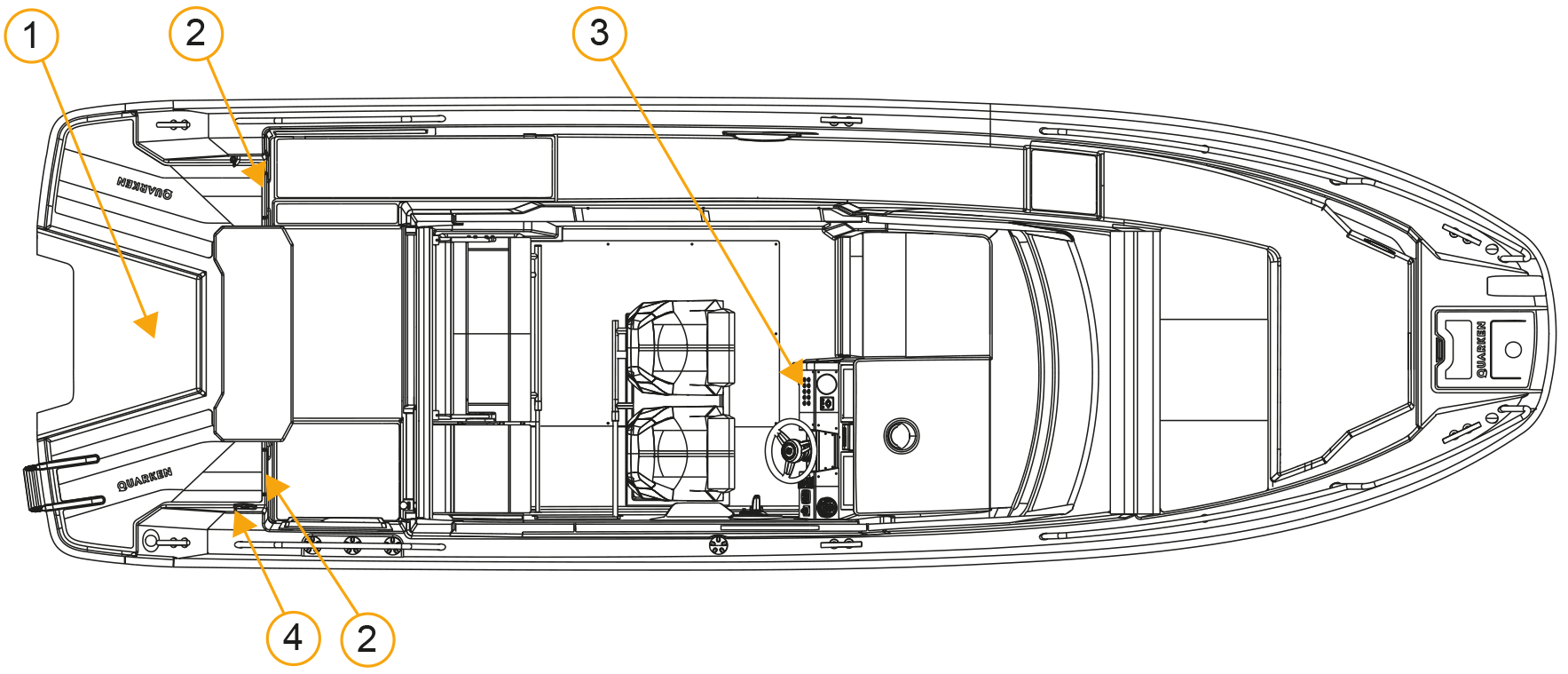 1
2
3
QUARKEN
QUARKEN
QUARKEN
4
2