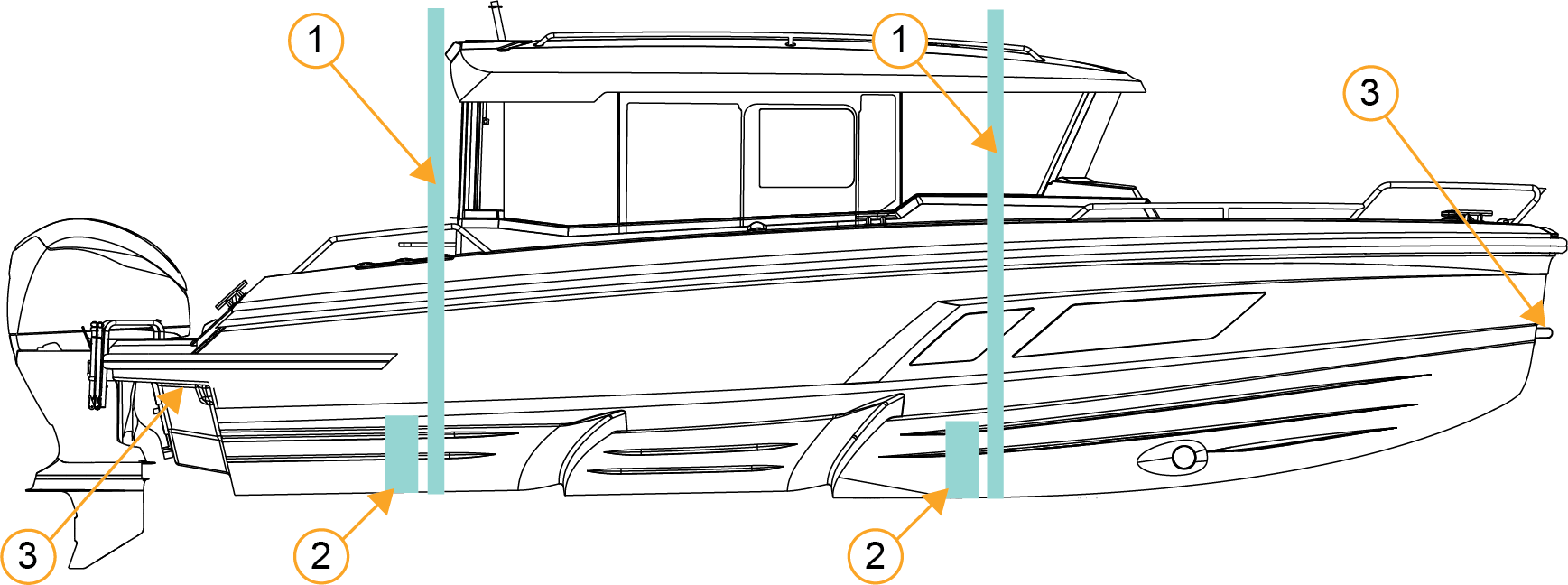 1
1
3
3
2
2