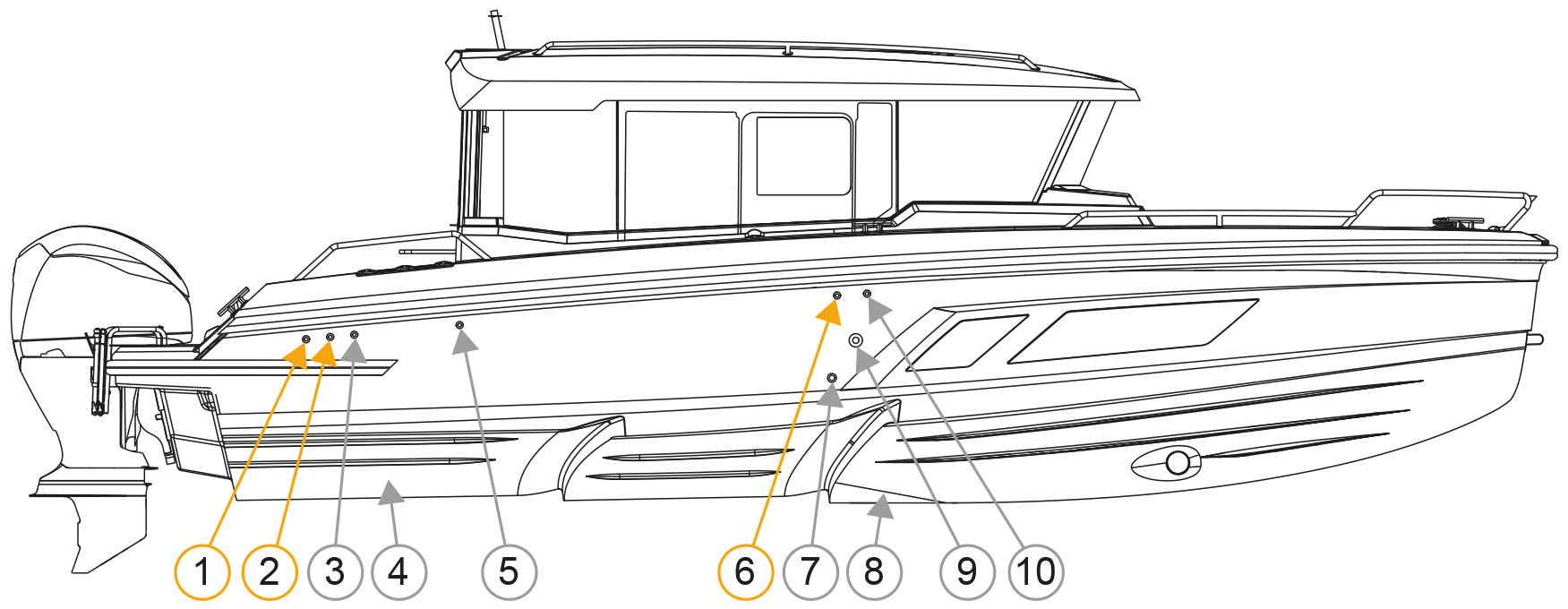 1 2 3 4 5 6 7 8 9 10