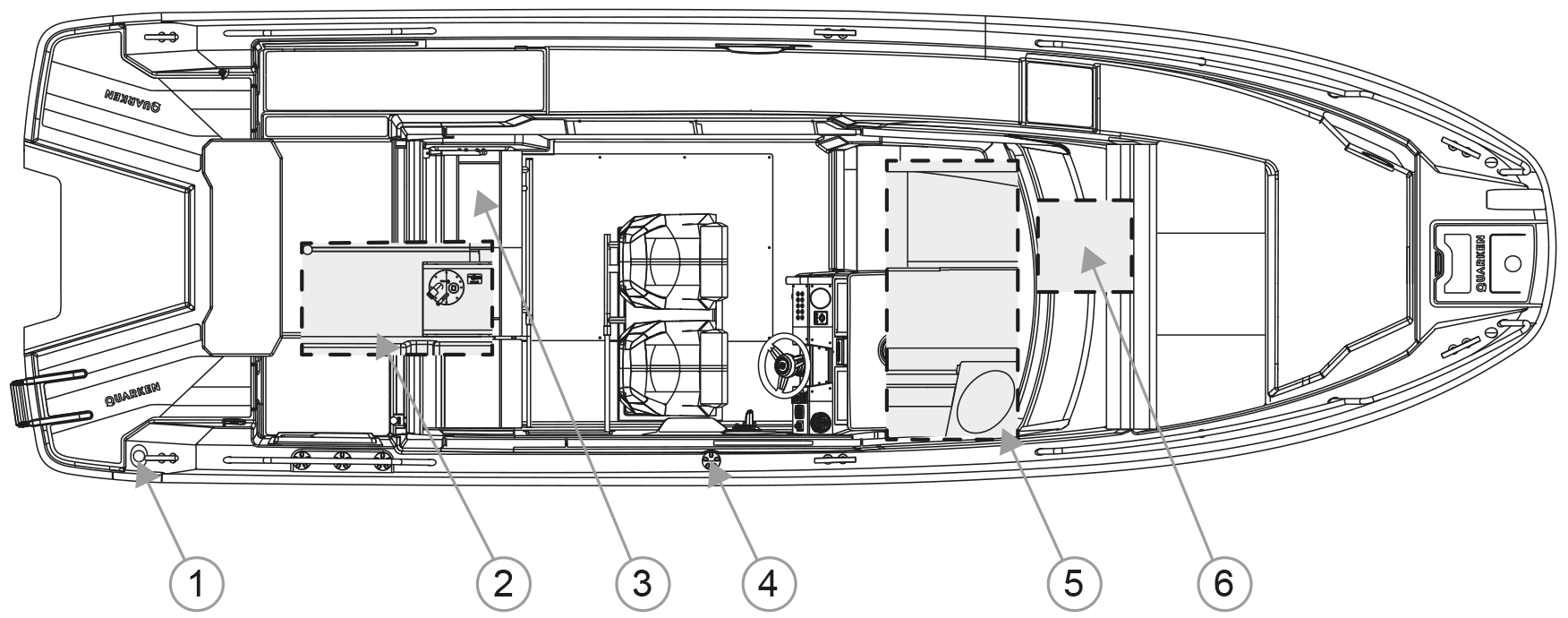 QUARKEN

QUARKEN

QUARKEN

1

2

3

4

5

6