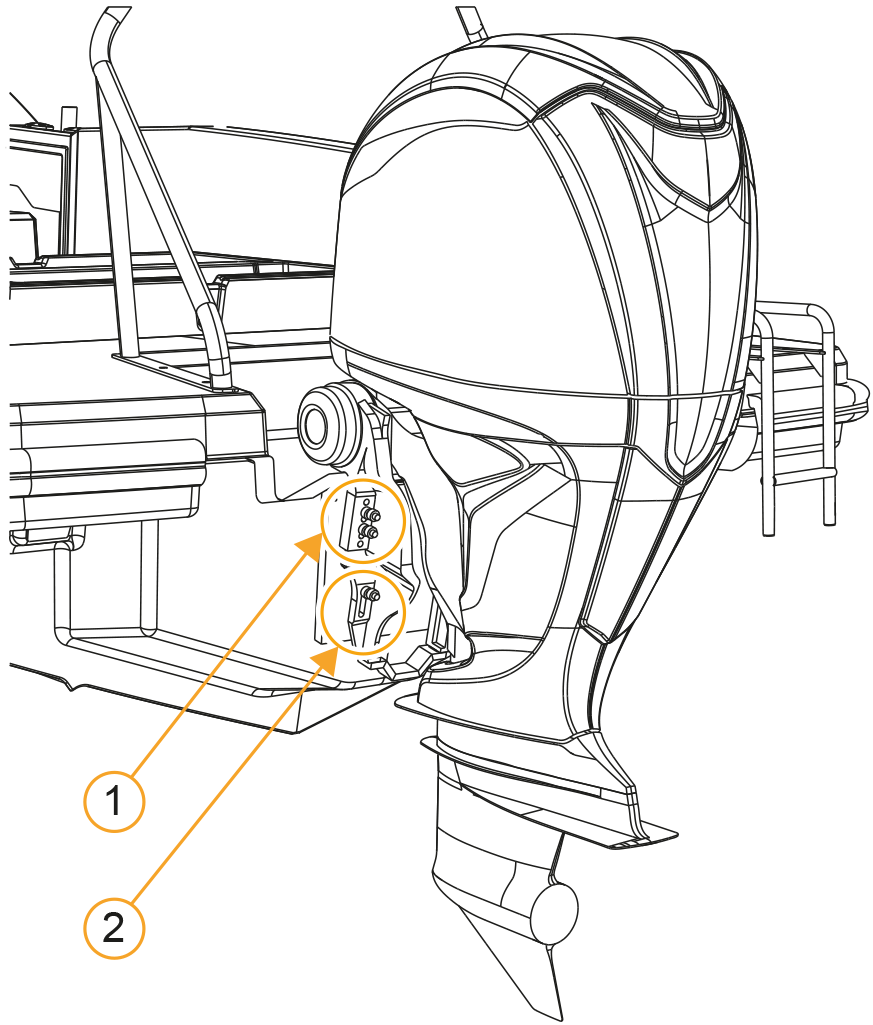 1
2