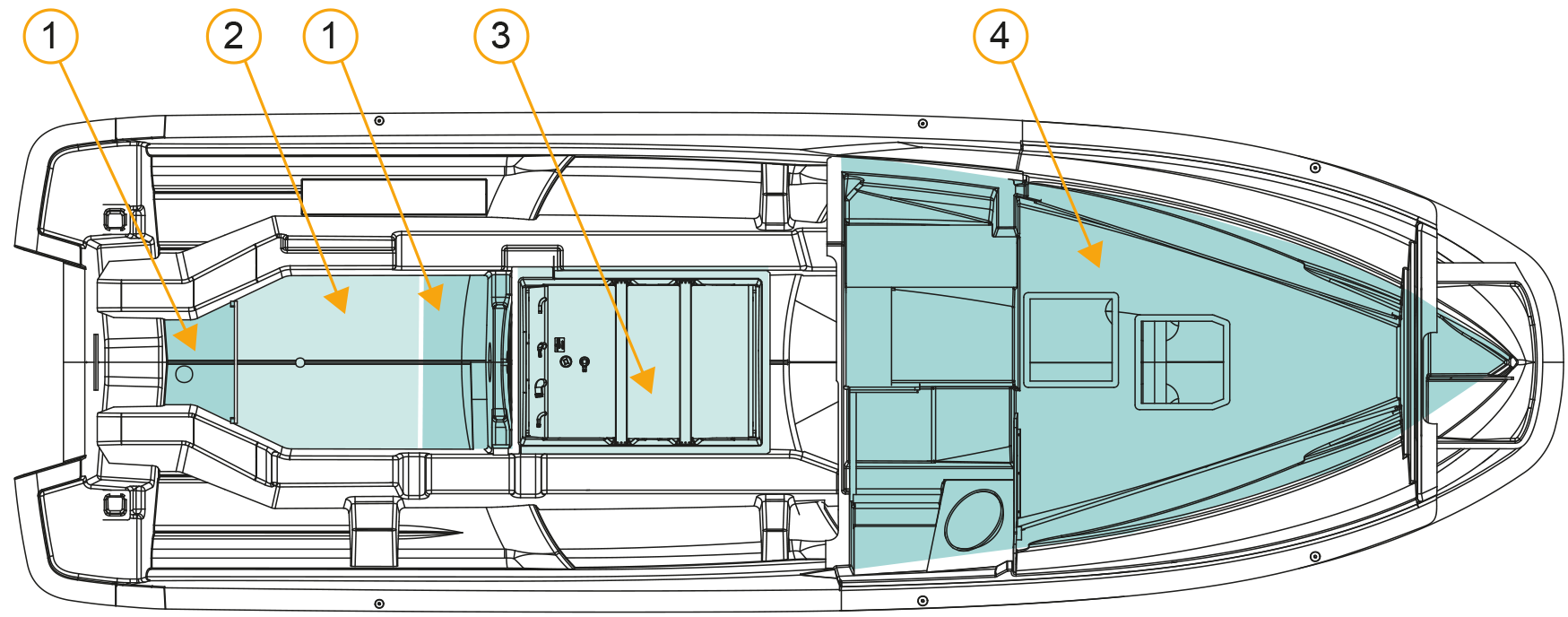 1
2
1
3
4